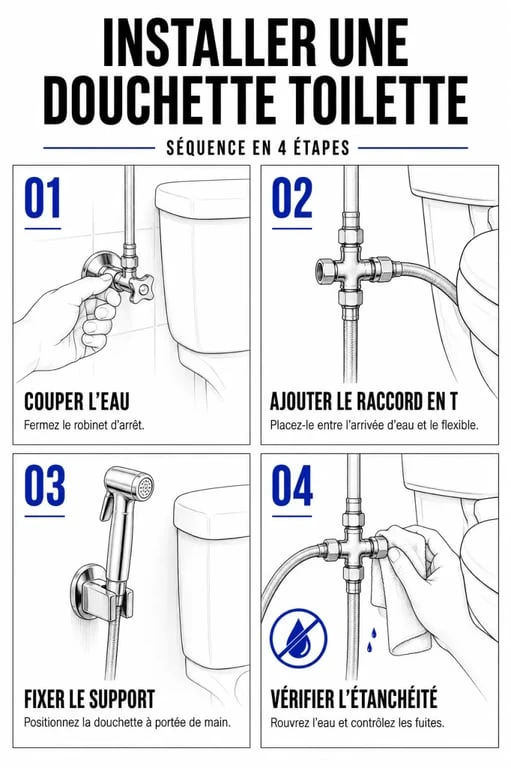 INSTALLER UNE DOUCHETTE TOILETTE

SÉQUENCE EN 4 ÉTAPES

01

COUPER L'EAU

Fermez le robinet d'arrêt.

02

AJOUTER LE RACCORD EN T

Placez-le entre l'arrivée d'eau et le flexible.

03

FIXER LE SUPPORT

Positionnez la douchette à portée de main.

04

VÉRIFIER L'ÉTANCHÉITÉ

Rouvrez l'eau et contrôlez les fuites.