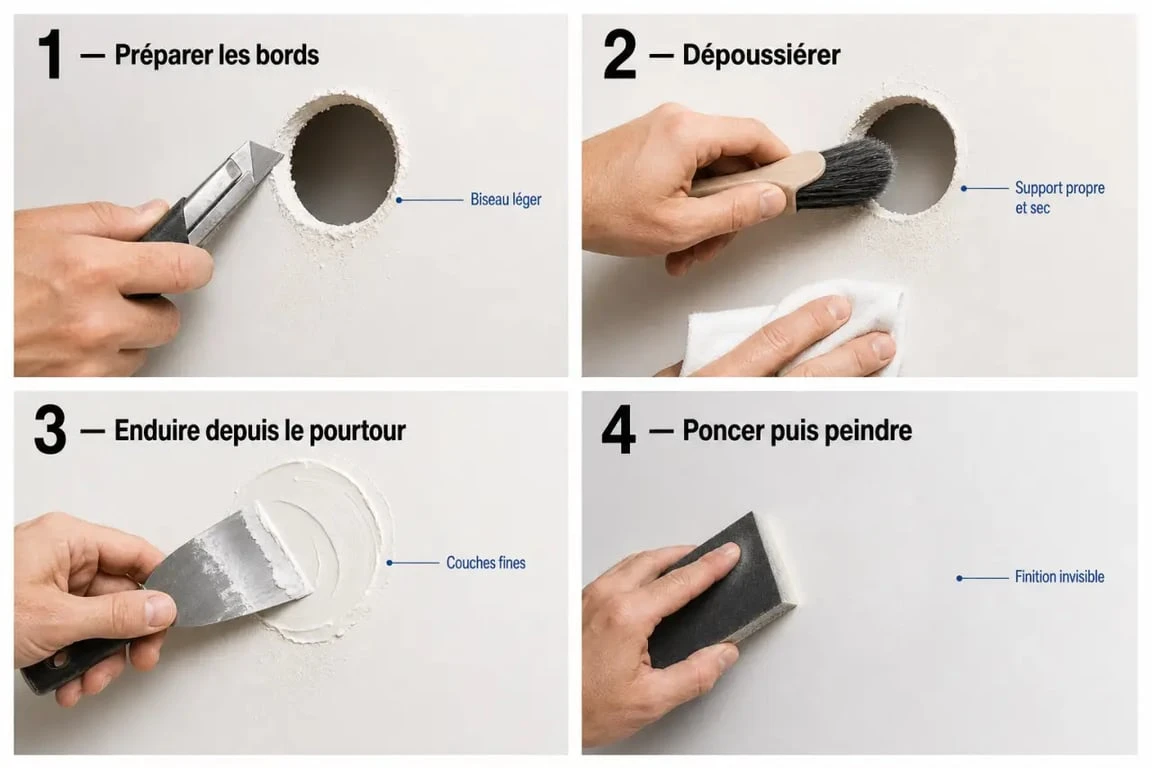 1 — Préparer les bords

Biseau léger

2 — Dépoussiérer

Support propre et sec

3 — Enduire depuis le pourtour

Couches fines

4 — Poncer puis peindre

Finition invisible