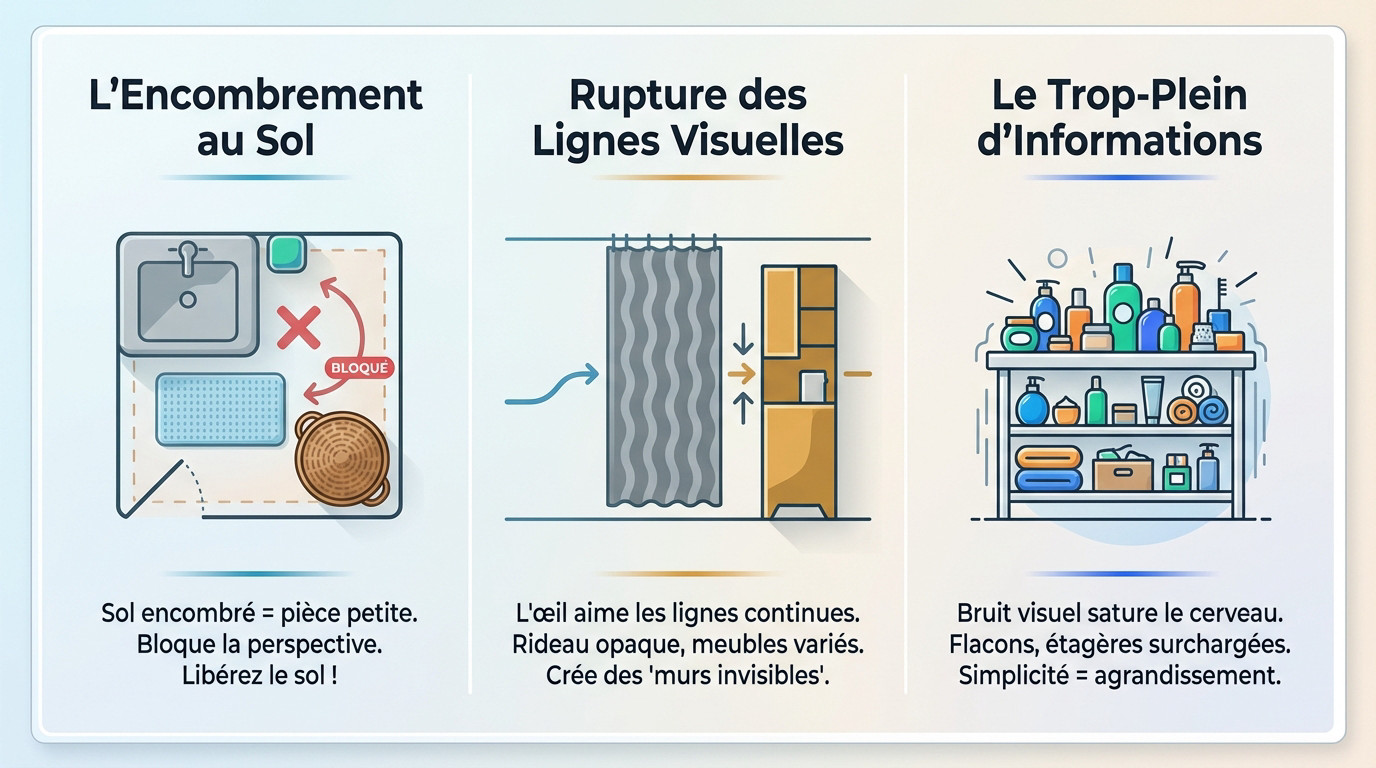 L'Encombrement au Sol

BLOQUÉ

Sol encombré = pièce petite. Bloque la perspective. Libérez le sol !

Rupture des Lignes Visuelles

L'œil aime les lignes continues. Rideau opaque, meubles variés. Crée des 'murs invisibles'.

Le Trop-Plein d'Informations

Bruit visuel sature le cerveau. Flacons, étagères surchargées. Simplicité = agrandissement.